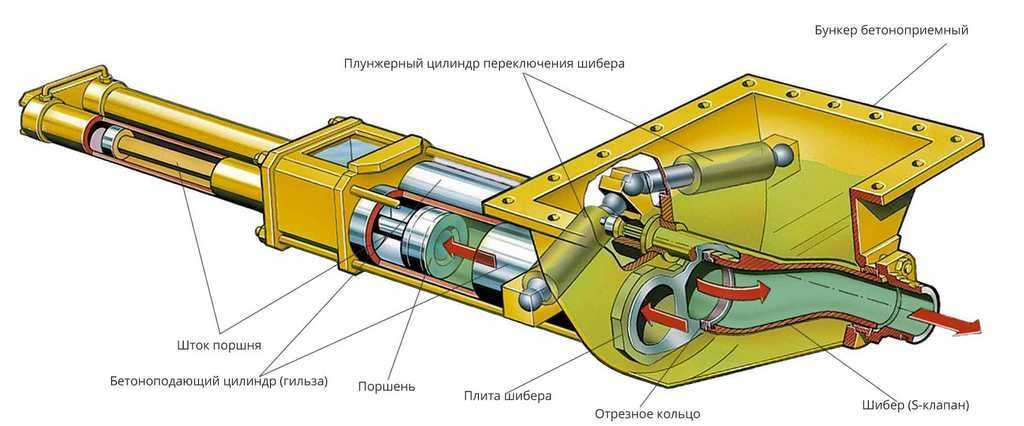 Бункер бетоноприемный

Плунжерный цилиндр переключения шибера

Шток поршня

Бетоноподающий цилиндр (гильза)

Поршень

Плита шибера

Отрезное кольцо

Шибер (S-клапан)