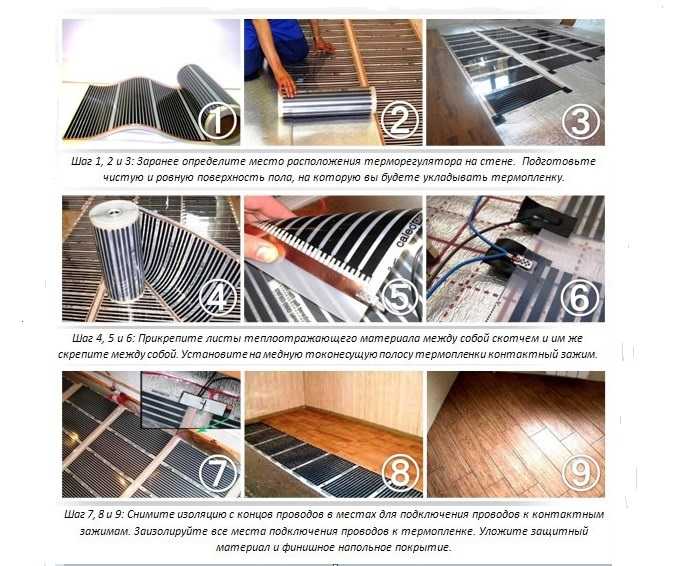 1

2

3

Шаг 1, 2 и 3: Заранее определите место расположения терморегулятора на стене. Подготовьте чистую и ровную поверхность пола, на которую вы будете укладывать термопленку.

4

caleo

5

6

Шаг 4, 5 и 6: Прикрепите листы теплоотражающего материала между собой скотчем и им же скрепите между собой. Установите на медную токонесущую полосу термопленки контактный зажим.

7

8

9

Шаг 7, 8 и 9: Снимите изоляцию с концов проводов в местах для подключения проводов к контактным зажимам. Заизолируйте все места подключения проводов к термопленке. Уложите защитный материал и финишное напольное покрытие.