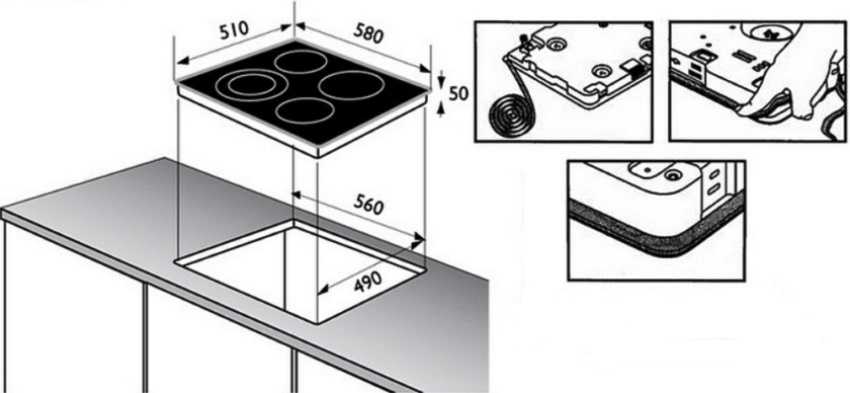 510
580
50
560
490