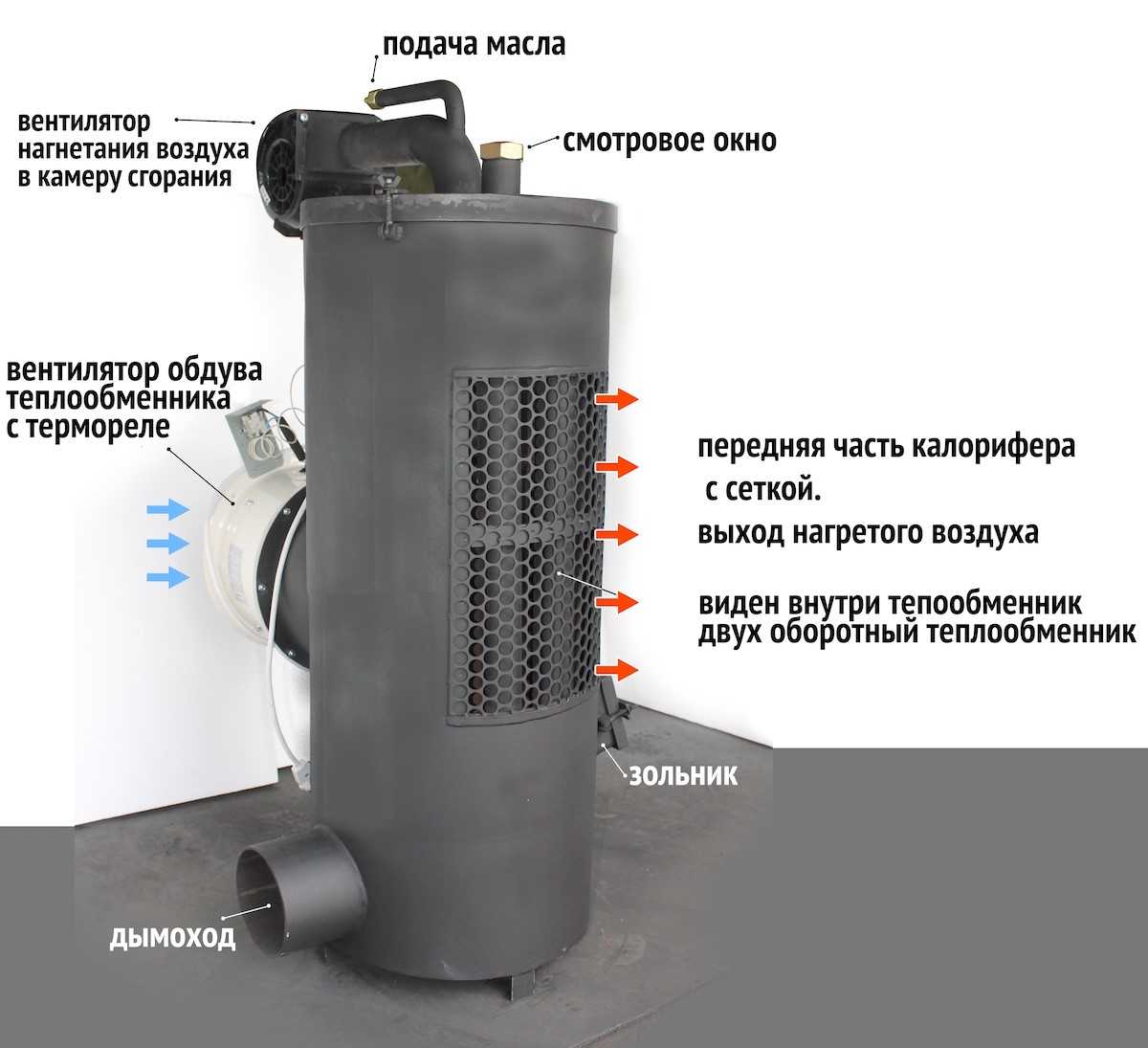 подача масла

вентилятор нагнетания воздуха в камеру сгорания

смотровое окно

вентилятор обдува теплообменника с термореле

передняя часть калорифера с сеткой.

выход нагретого воздуха

виден внутри тепообменник двух оборотный теплообменник

зольник

дымоход