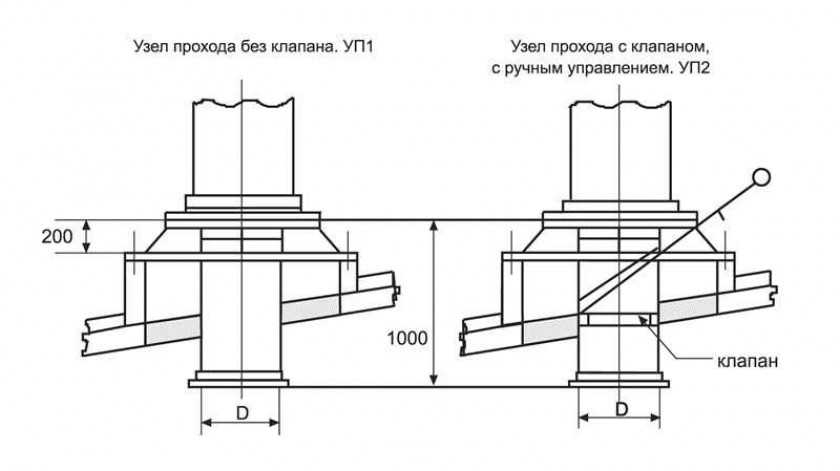 Узел прохода без клапана. УП1

Узел прохода с клапаном, с ручным управлением. УП2

200

1000

клапан

D

D