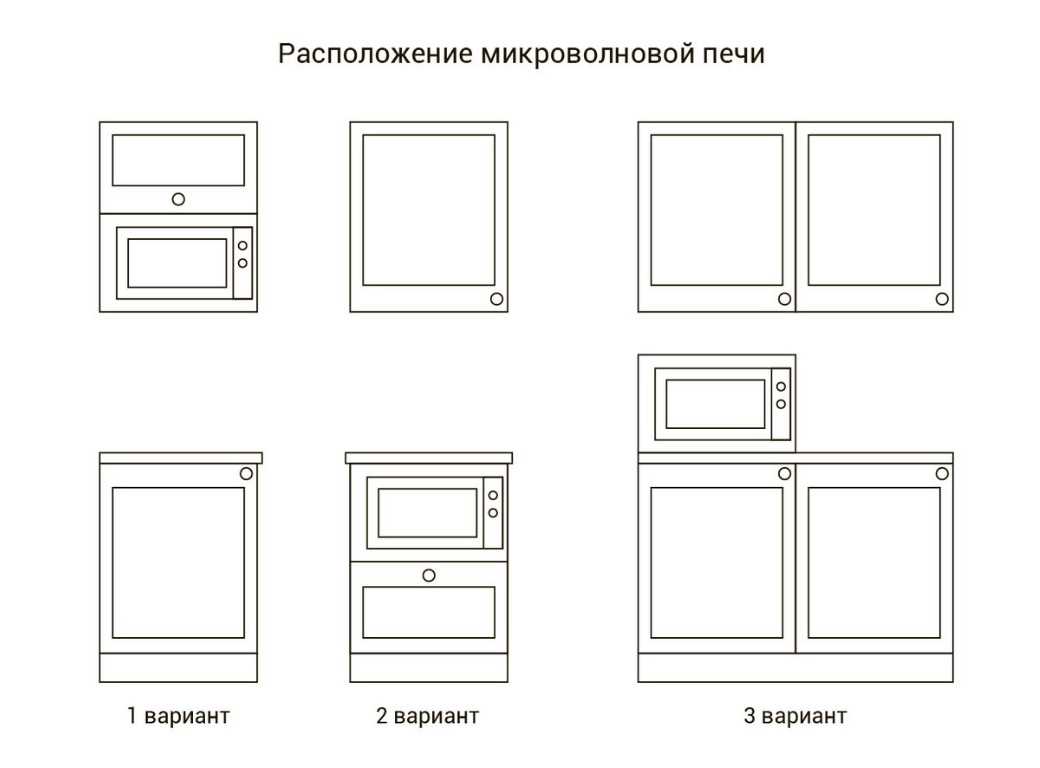 Расположение микроволновой печи

1 вариант

2 вариант

3 вариант